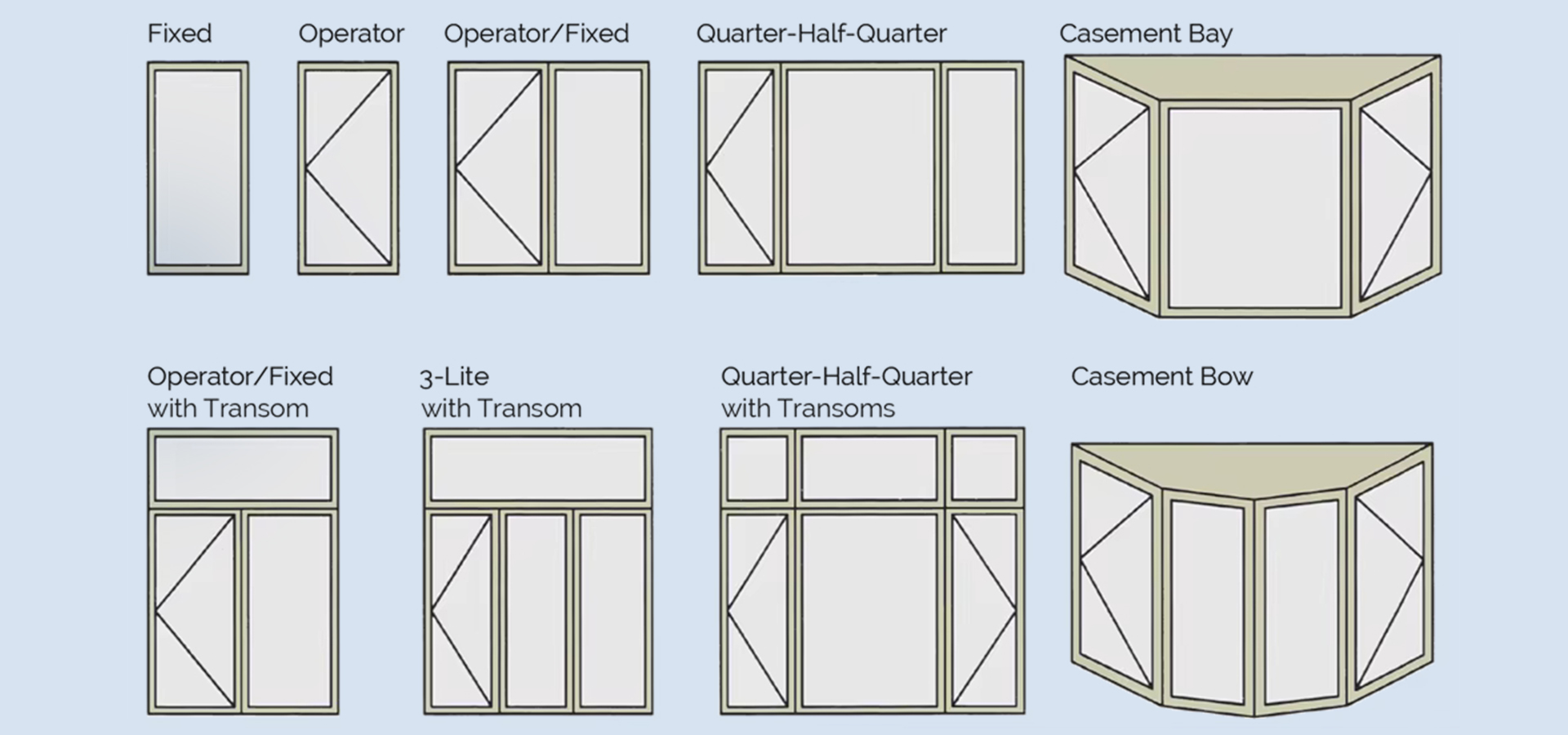 Fixed

Operator

Operator/Fixed

Quarter-Half-Quarter

Casement Bay

Operator/Fixed with Transom

3-Lite with Transom

Quarter-Half-Quarter with Transoms

Casement Bow